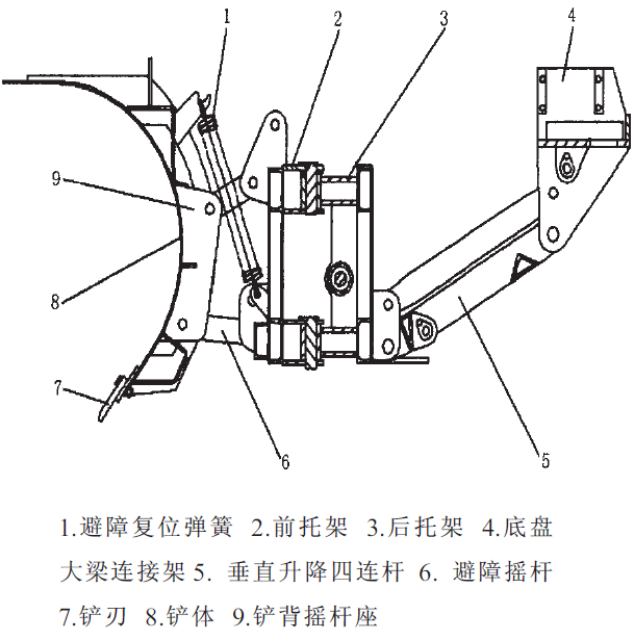 1
2
3
4
9
8
7
6
5

1.避障复位弹簧 2.前托架 3.后托架 4.底盘大梁连接架 5. 垂直升降四连杆 6. 避障摇杆 7.铲刃 8.铲体 9.铲背摇杆座