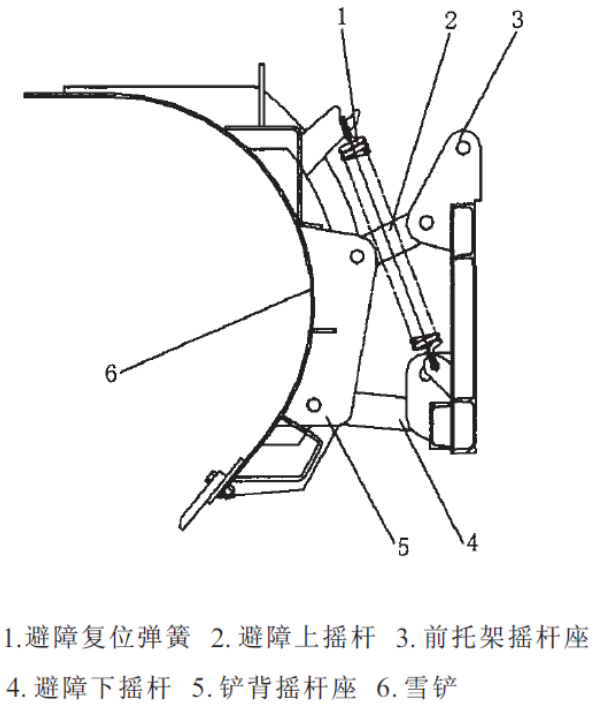 1
2
3
6
5
4

1.避障复位弹簧 2. 避障上摇杆 3. 前托架摇杆座
4. 避障下摇杆 5. 铲背摇杆座 6. 雪铲