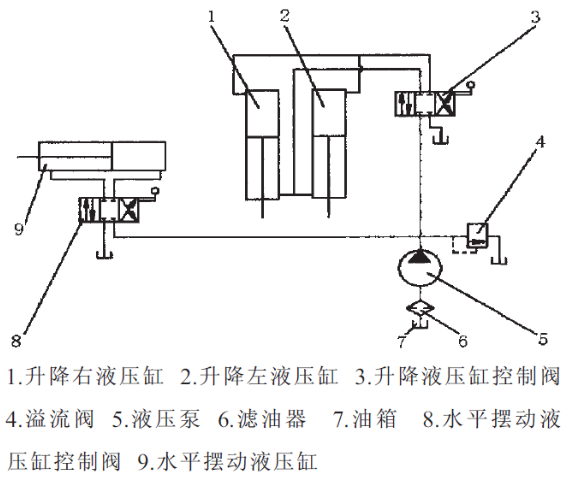 1
2
3
4
9
8
7
6
5

1.升降右液压缸 2.升降左液压缸 3.升降液压缸控制阀 4.溢流阀 5.液压泵 6.滤油器 7.油箱 8.水平摆动液压缸控制阀 9.水平摆动液压缸